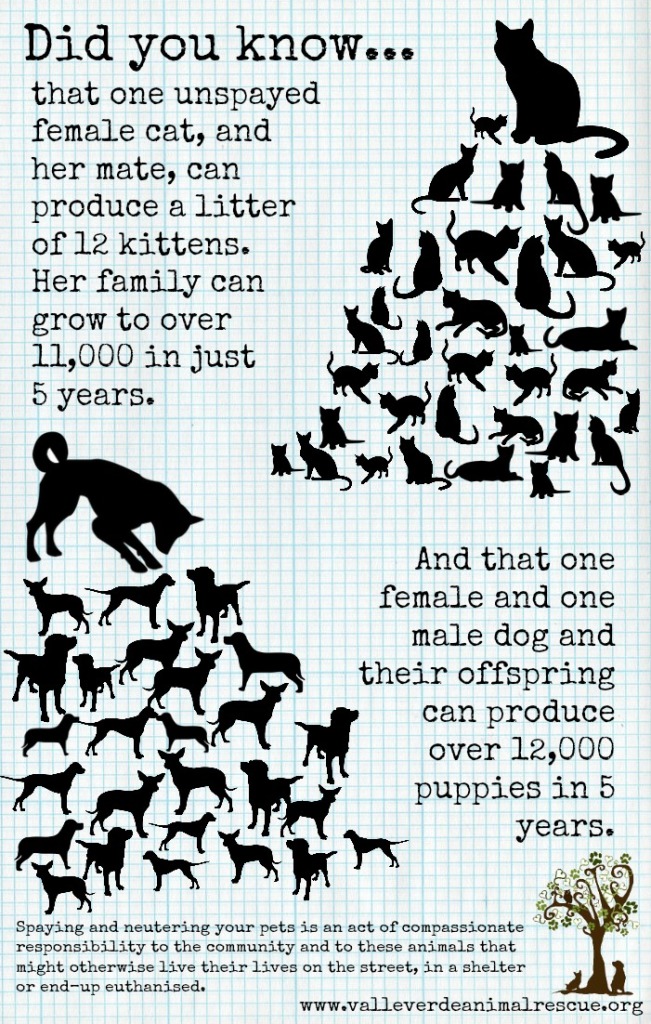 Did you know...

that one unspayed female cat, and her mate, can produce a litter of 12 kittens. Her family can grow to over 11,000 in just 5 years.

And that one female and one male dog and their offspring can produce over 12,000 puppies in 5 years.

Spaying and neutering your pets is an act of compassionate responsibility to the community and to these animals that might otherwise live their lives on the street, in a shelter or end-up euthanised.

www.valleverdeanimalrescue.org